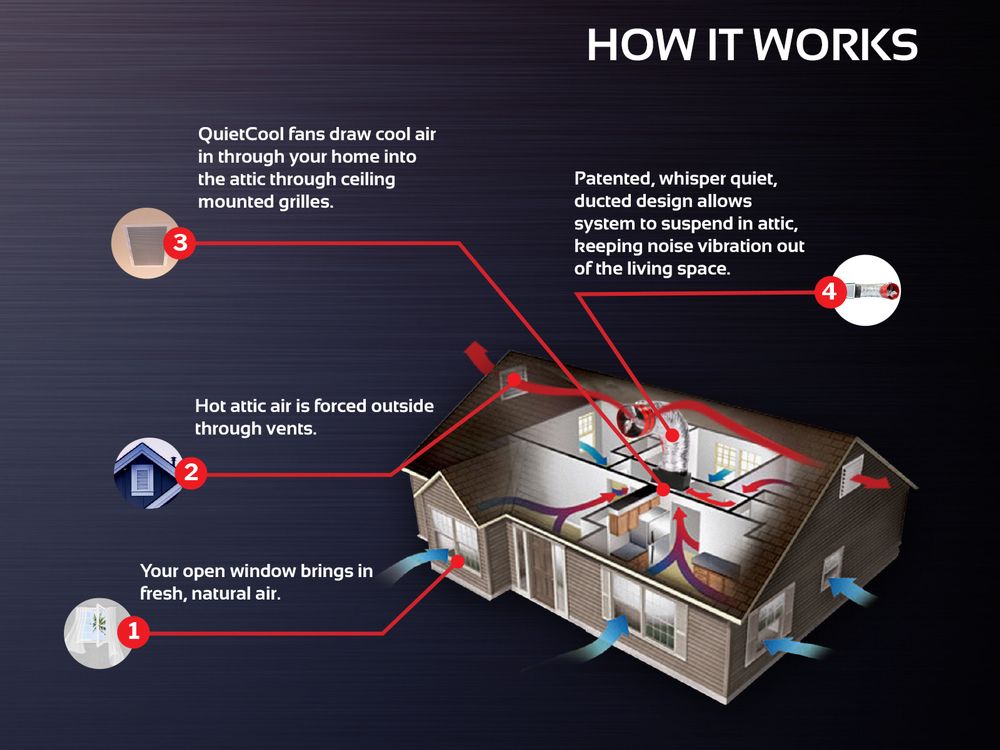 HOW IT WORKS

QuietCool fans draw cool air in through your home into the attic through ceiling mounted grilles.

3

Patented, whisper quiet, ducted design allows system to suspend in attic, keeping noise vibration out of the living space.

4

Hot attic air is forced outside through vents.

2

Your open window brings in fresh, natural air.

1